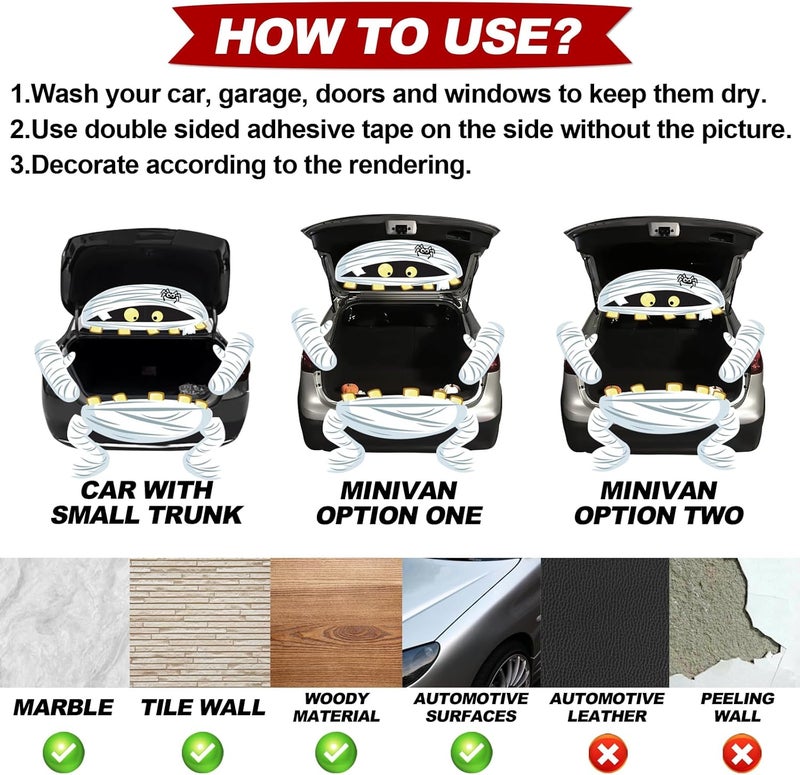 HOW TO USE?

1.Wash your car, garage, doors and windows to keep them dry.
2.Use double sided adhesive tape on the side without the picture.
3.Decorate according to the rendering.

CAR WITH SMALL TRUNK

MINIVAN OPTION ONE

MINIVAN OPTION TWO

MARBLE

TILE WALL

WOODY MATERIAL

AUTOMOTIVE SURFACES

AUTOMOTIVE LEATHER

PEELING WALL